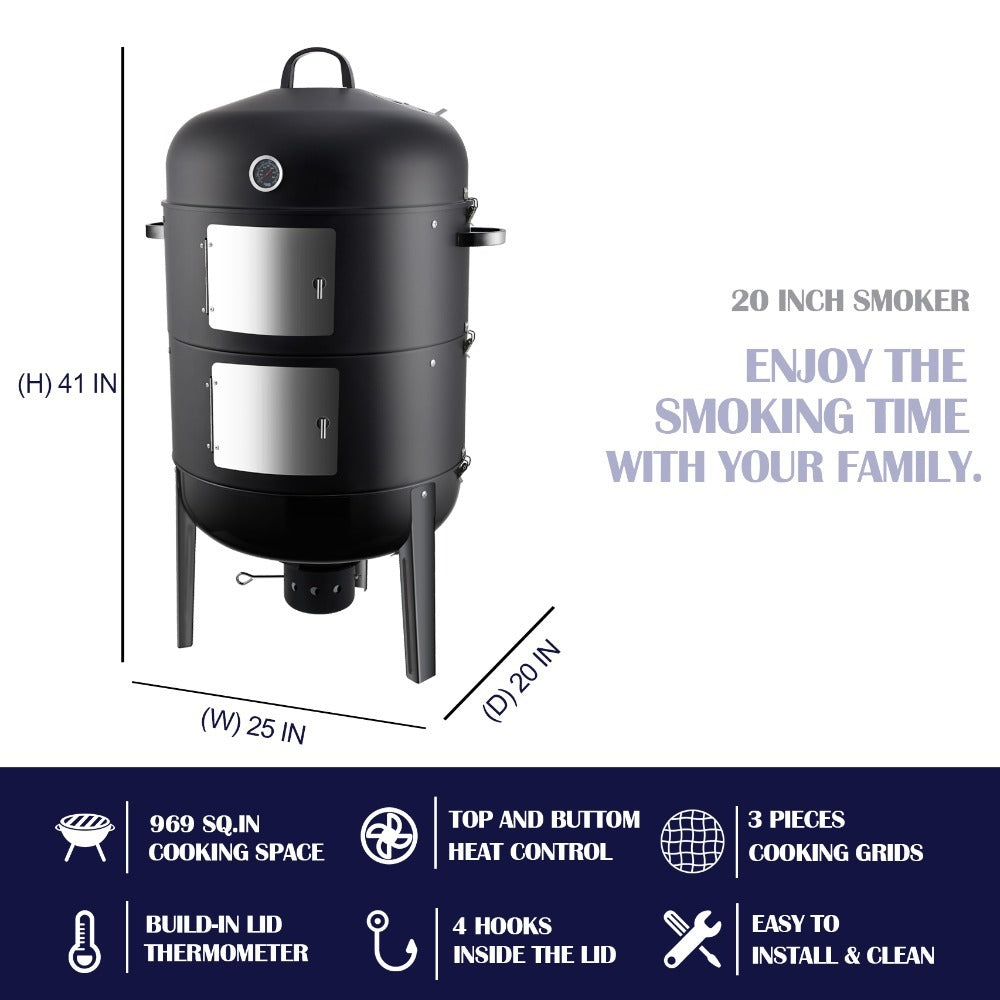 (H) 41 IN

(W) 25 IN

(D) 20 IN

20 INCH SMOKER

ENJOY THE SMOKING TIME WITH YOUR FAMILY.

969 SQ.IN COOKING SPACE

TOP AND BUTTOM HEAT CONTROL

3 PIECES COOKING GRIDS

BUILD-IN LID THERMOMETER

4 HOOKS INSIDE THE LID

EASY TO INSTALL & CLEAN